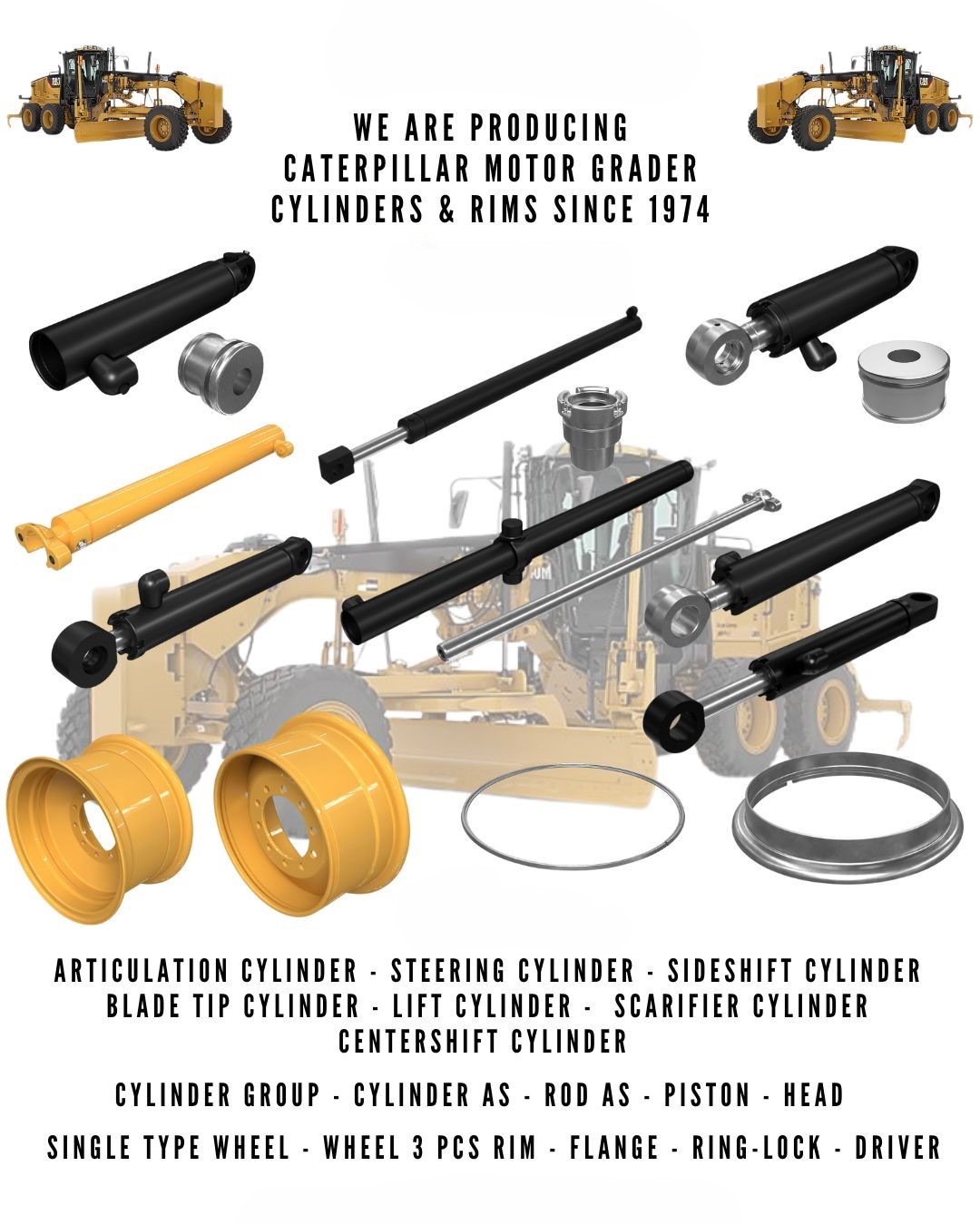 WE ARE PRODUCING CATERPILLAR MOTOR GRADER CYLINDERS & RIMS SINCE 1974

ARTICULATION CYLINDER - STEERING CYLINDER - SIDESHIFT CYLINDER BLADE TIP CYLINDER - LIFT CYLINDER - SCARIFIER CYLINDER CENTERSHIFT CYLINDER

CYLINDER GROUP - CYLINDER AS - ROD AS - PISTON - HEAD

SINGLE TYPE WHEEL - WHEEL 3 PCS RIM - FLANGE - RING-LOCK - DRIVER